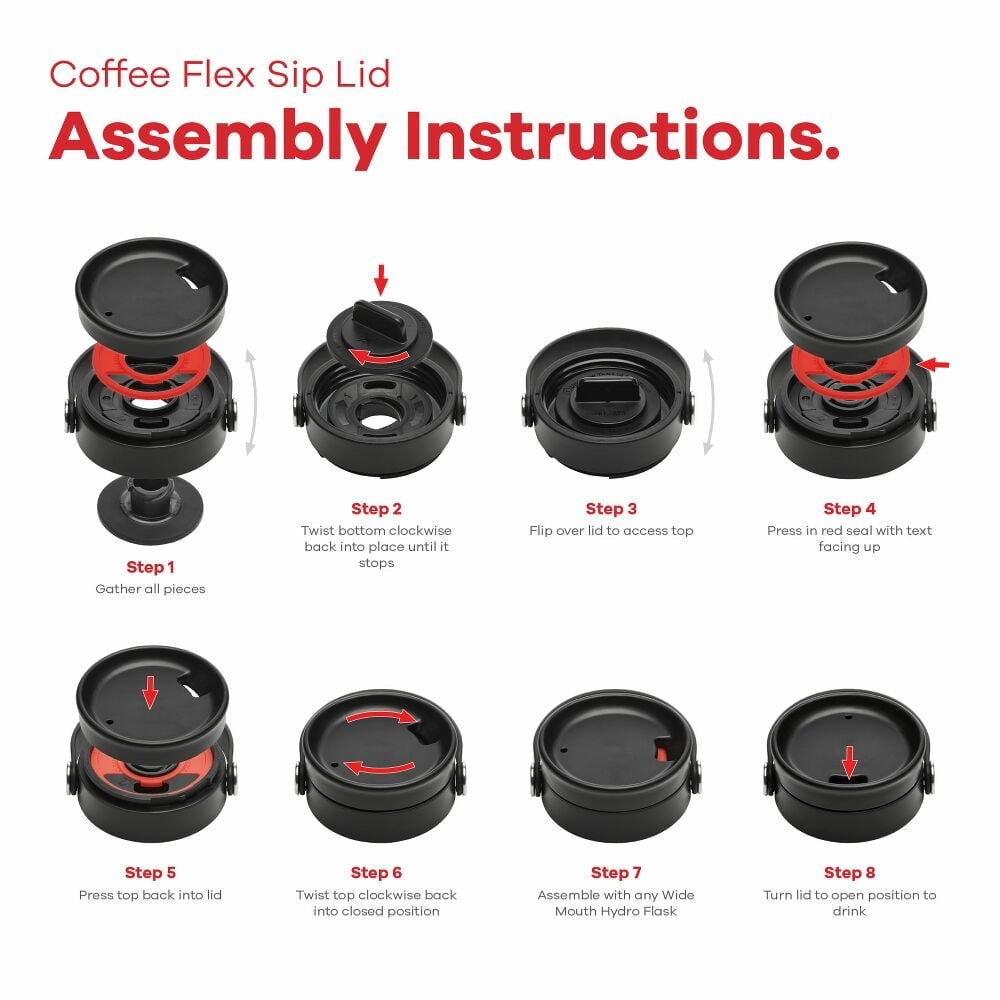 Coffee Flex Sip Lid
Assembly Instructions.

Step 1
Gather all pieces

Step 2
Twist bottom clockwise back into place until it stops

Step 3
Flip over lid to access top

Step 4
Press in red seal with text facing up

Step 5
Press top back into lid

Step 6
Twist top clockwise back into closed position

Step 7
Assemble with any Wide Mouth Hydro Flask

Step 8
Turn lid to open position to drink