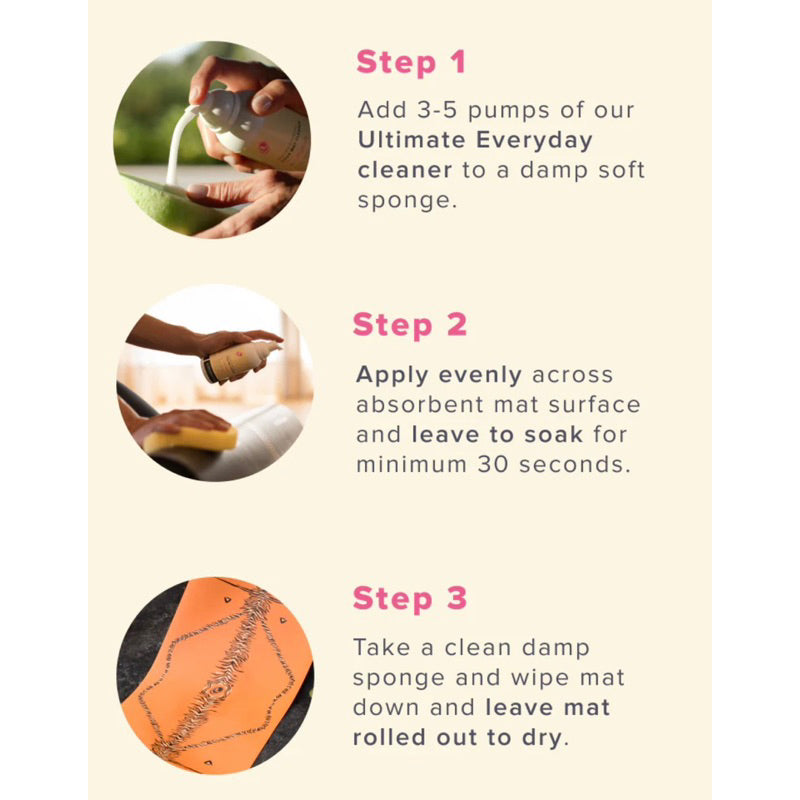 Step 1

Add 3-5 pumps of our Ultimate Everyday cleaner to a damp soft sponge.

Step 2

Apply evenly across absorbent mat surface and leave to soak for minimum 30 seconds.

Step 3

Take a clean damp sponge and wipe mat down and leave mat rolled out to dry.