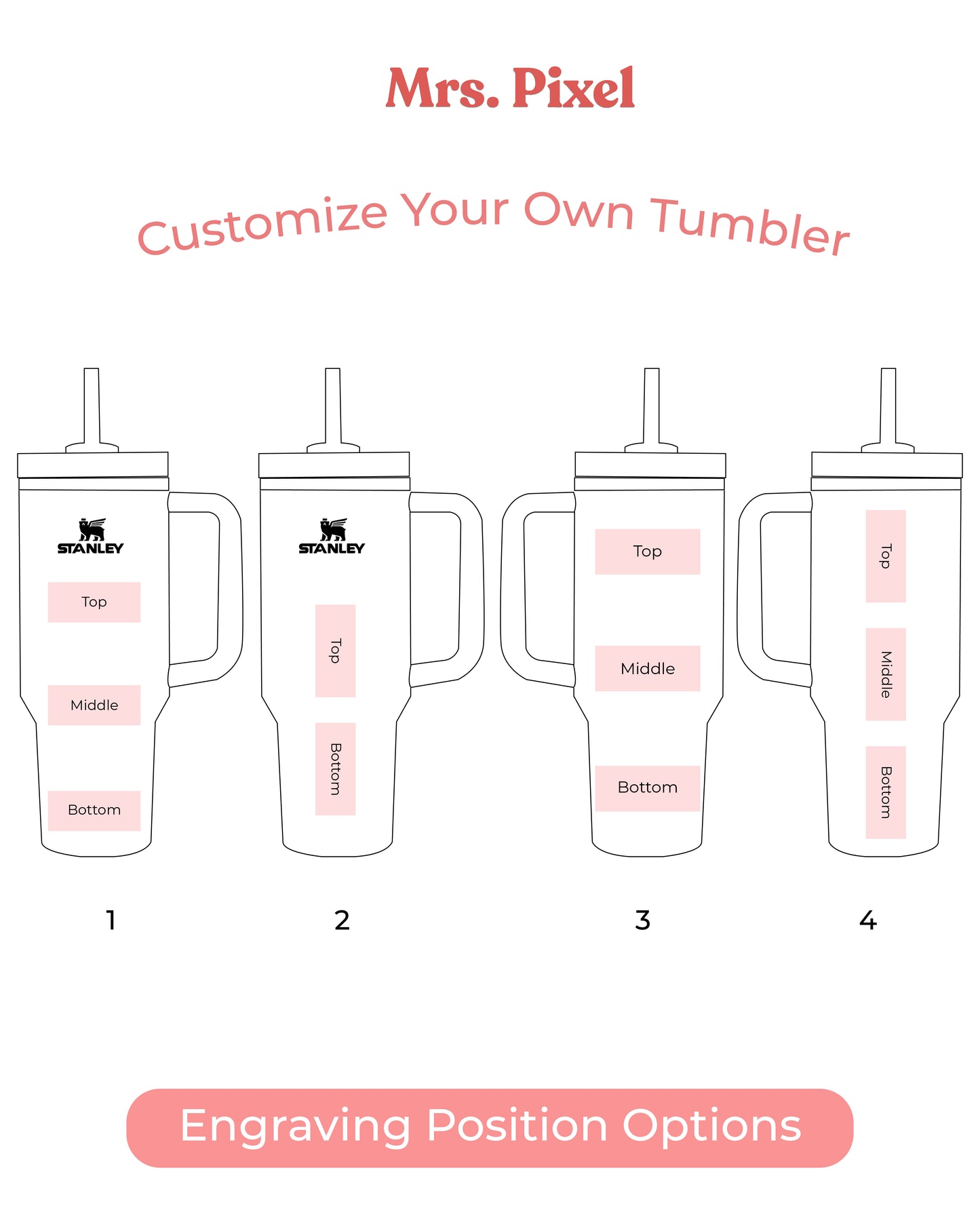 Mrs. Pixel

Customize Your Own Tumbler

STANLEY
Top
Middle
Bottom

STANLEY
Top
Bottom

Top
Middle
Bottom

Top
Middle
Bottom

1

2

3

4

Engraving Position Options